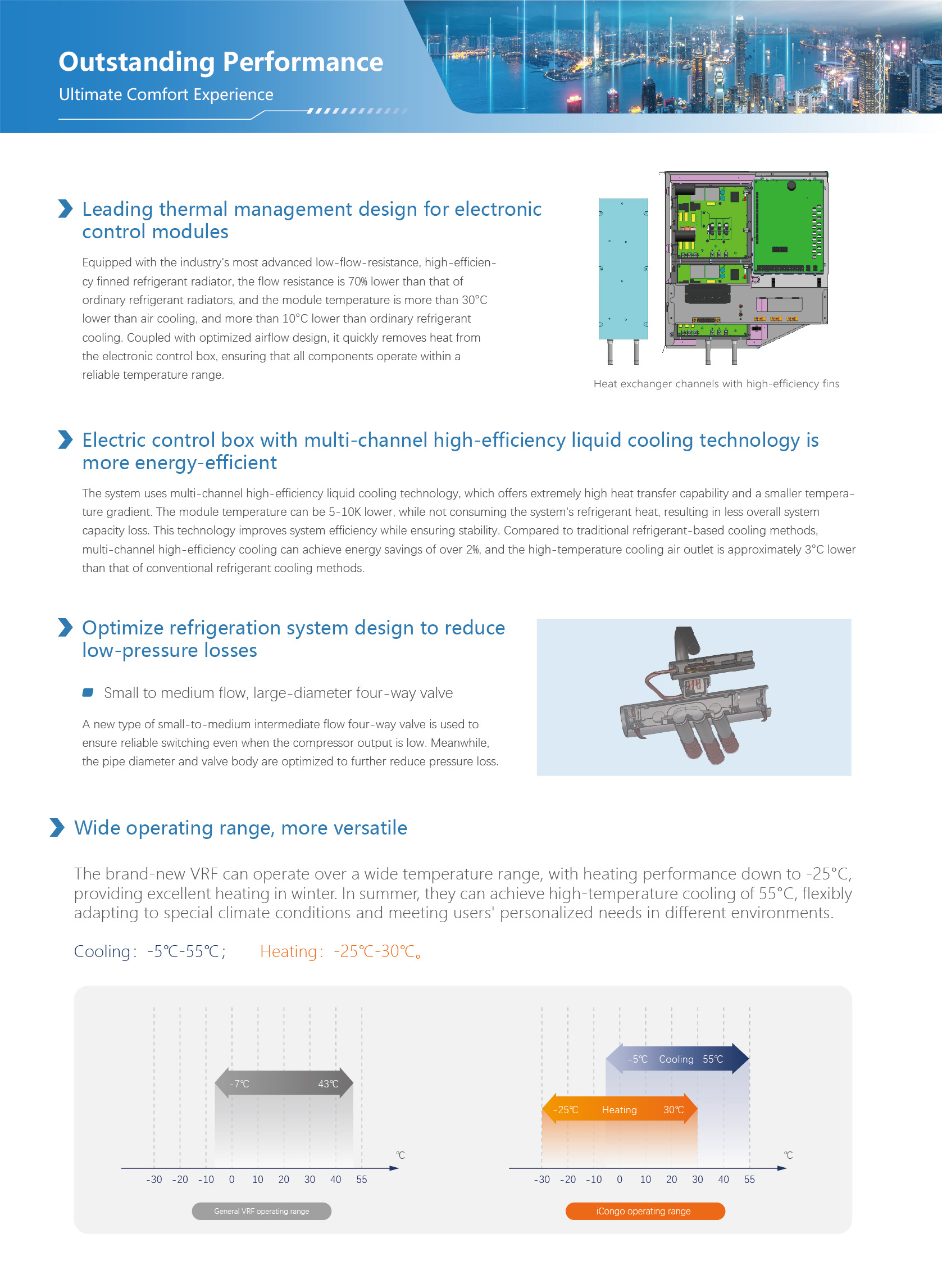 Outstanding Performance
Ultimate Comfort Experience

Leading thermal management design for electronic control modules

Equipped with the industry's most advanced low-flow-resistance, high-efficiency finned refrigerant radiator, the flow resistance is 70% lower than that of ordinary refrigerant radiators, and the module temperature is more than 30°C lower than air cooling, and more than 10°C lower than ordinary refrigerant cooling. Coupled with optimized airflow design, it quickly removes heat from the electronic control box, ensuring that all components operate within a reliable temperature range.

Heat exchanger channels with high-efficiency fins

Electric control box with multi-channel high-efficiency liquid cooling technology is more energy-efficient

The system uses multi-channel high-efficiency liquid cooling technology, which offers extremely high heat transfer capability and a smaller temperature gradient. The module temperature can be 5-10K lower, while not consuming the system's refrigerant heat, resulting in less overall system capacity loss. This technology improves system efficiency while ensuring stability. Compared to traditional refrigerant-based cooling methods, multi-channel high-efficiency cooling can achieve energy savings of over 2%, and the high-temperature cooling air outlet is approximately 3°C lower than that of conventional refrigerant cooling methods.

Optimize refrigeration system design to reduce low-pressure losses

Small to medium flow, large-diameter four-way valve

A new type of small-to-medium intermediate flow four-way valve is used to ensure reliable switching even when the compressor output is low. Meanwhile, the pipe diameter and valve body are optimized to further reduce pressure loss.

Wide operating range, more versatile

The brand-new VRF can operate over a wide temperature range, with heating performance down to -25°C, providing excellent heating in winter. In summer, they can achieve high-temperature cooling of 55°C, flexibly adapting to special climate conditions and meeting users' personalized needs in different environments.

Cooling: -5℃-55℃;　Heating: -25℃-30℃。

-7℃ 43℃
℃
-30 -20 -10 0 10 20 30 40 55
General VRF operating range

-5℃ Cooling 55℃
-25℃ Heating 30℃
℃
-30 -20 -10 0 10 20 30 40 55
iCongo operating range