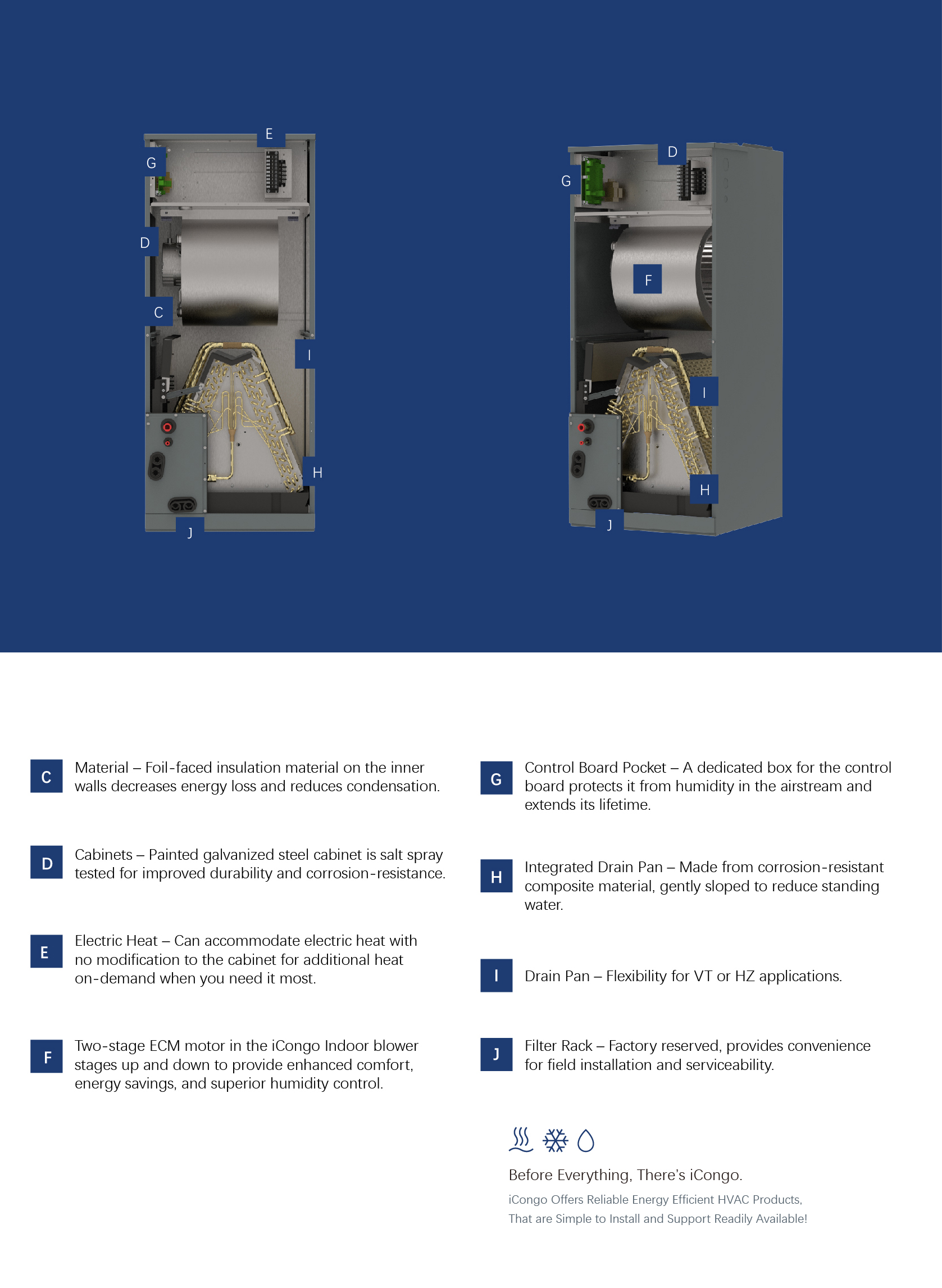 E
G
D
C
I
H
J

D
G
F
I
H
J

C Material – Foil-faced insulation material on the inner walls decreases energy loss and reduces condensation.

D Cabinets – Painted galvanized steel cabinet is salt spray tested for improved durability and corrosion-resistance.

E Electric Heat – Can accommodate electric heat with no modification to the cabinet for additional heat on-demand when you need it most.

F Two-stage ECM motor in the iCongo Indoor blower stages up and down to provide enhanced comfort, energy savings, and superior humidity control.

G Control Board Pocket – A dedicated box for the control board protects it from humidity in the airstream and extends its lifetime.

H Integrated Drain Pan – Made from corrosion-resistant composite material, gently sloped to reduce standing water.

I Drain Pan – Flexibility for VT or HZ applications.

J Filter Rack – Factory reserved, provides convenience for field installation and serviceability.

Before Everything, There's iCongo.

iCongo Offers Reliable Energy Efficient HVAC Products, That are Simple to Install and Support Readily Available!